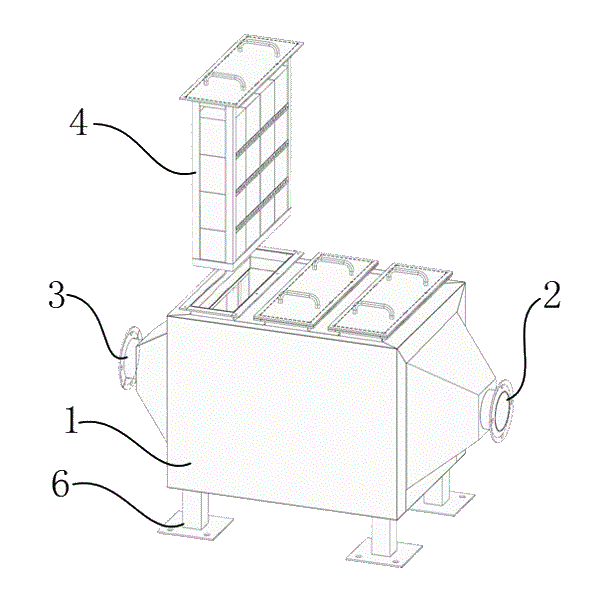 4

3

2

1

6