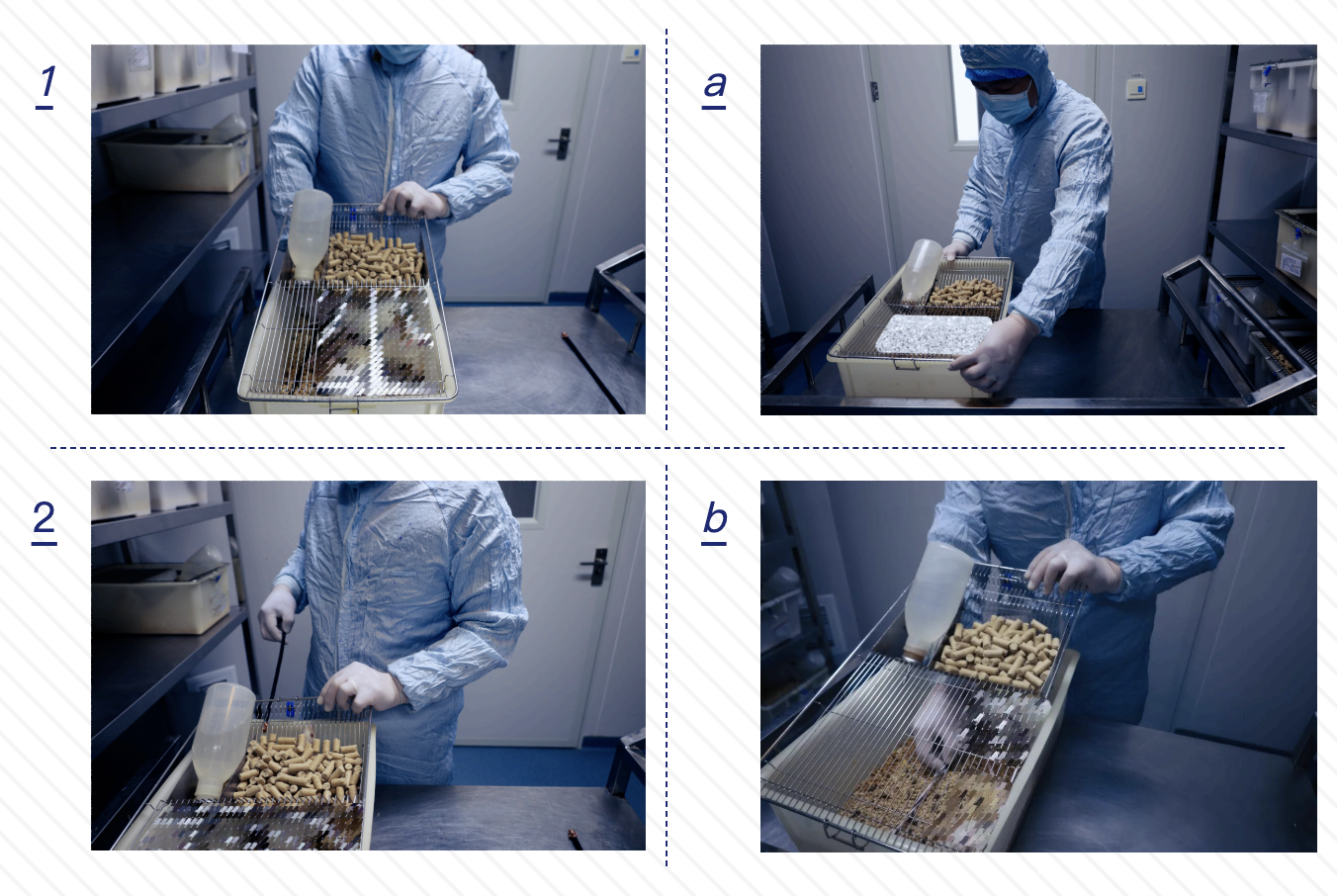 1

a

2

b