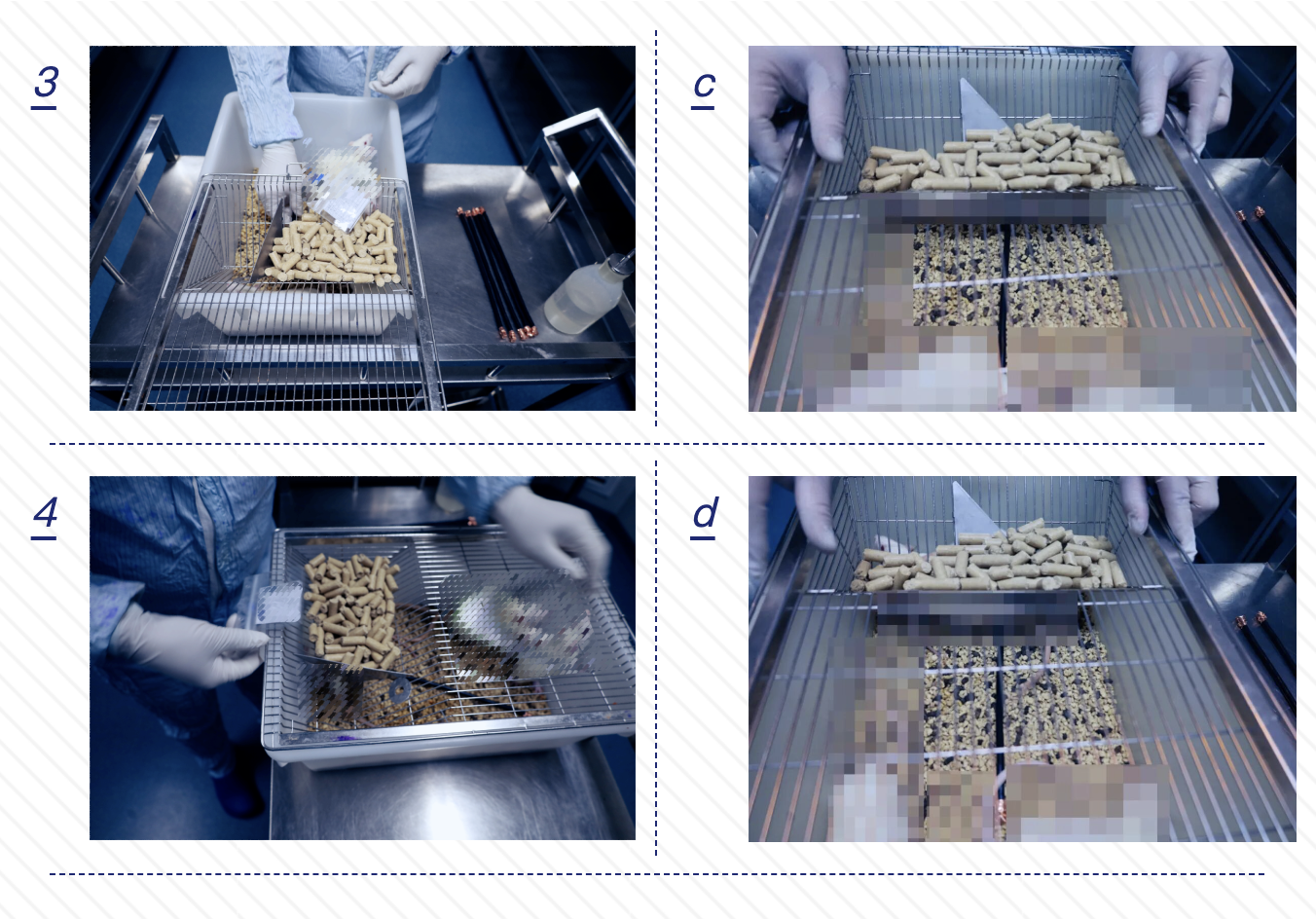 3

c

4

d